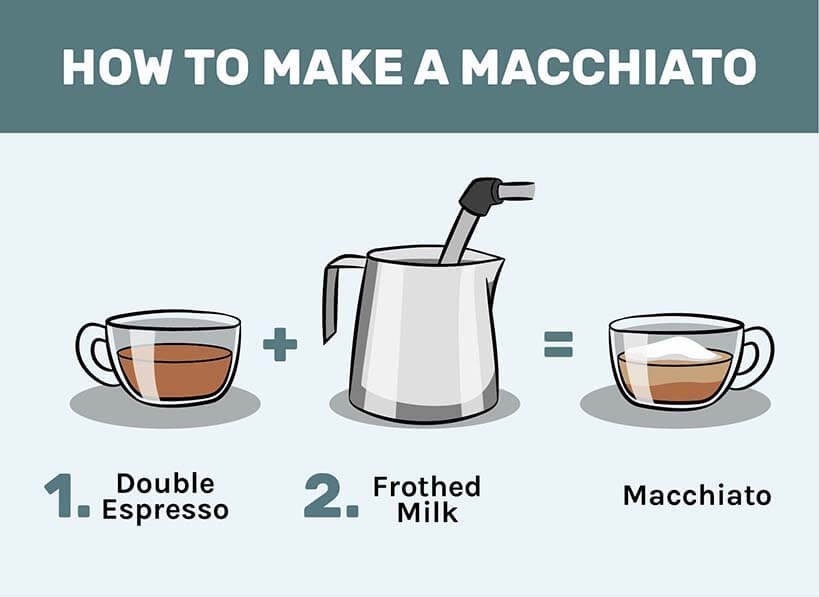 HOW TO MAKE A MACCHIATO

+

=

1. Double Espresso

2. Frothed Milk

Macchiato