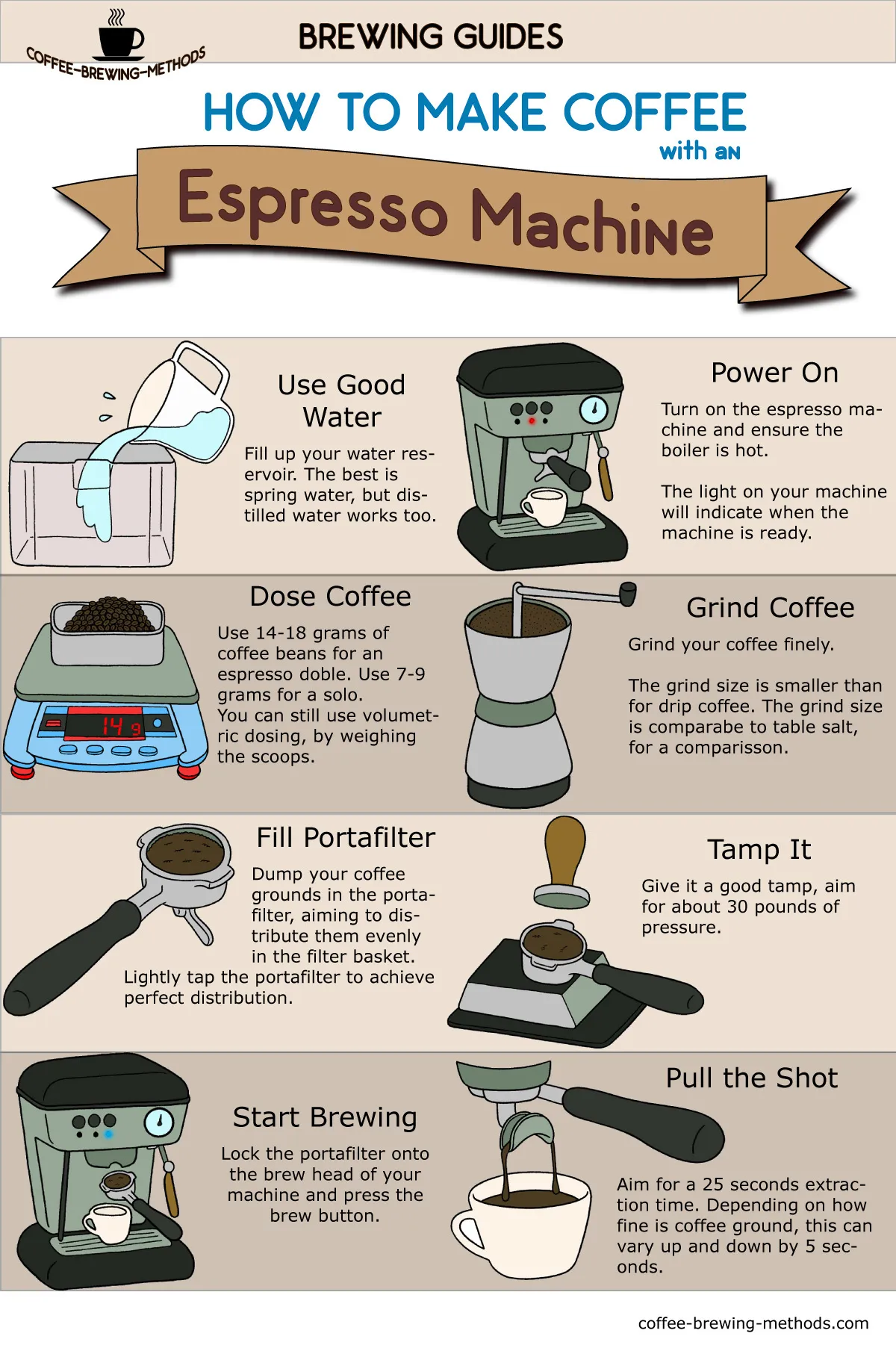 COFFEE-BREWING-METHODS

BREWING GUIDES

HOW TO MAKE COFFEE with an

Espresso Machine

Use Good Water

Fill up your water reservoir. The best is spring water, but distilled water works too.

Power On

Turn on the espresso machine and ensure the boiler is hot.

The light on your machine will indicate when the machine is ready.

Dose Coffee

14 g

Use 14-18 grams of coffee beans for an espresso doble. Use 7-9 grams for a solo.
You can still use volumetric dosing, by weighing the scoops.

Grind Coffee

Grind your coffee finely.

The grind size is smaller than for drip coffee. The grind size is comparabe to table salt, for a comparisson.

Fill Portafilter

Dump your coffee grounds in the portafilter, aiming to distribute them evenly in the filter basket.
Lightly tap the portafilter to achieve perfect distribution.

Tamp It

Give it a good tamp, aim for about 30 pounds of pressure.

Start Brewing

Lock the portafilter onto the brew head of your machine and press the brew button.

Pull the Shot

Aim for a 25 seconds extraction time. Depending on how fine is coffee ground, this can vary up and down by 5 seconds.

coffee-brewing-methods.com