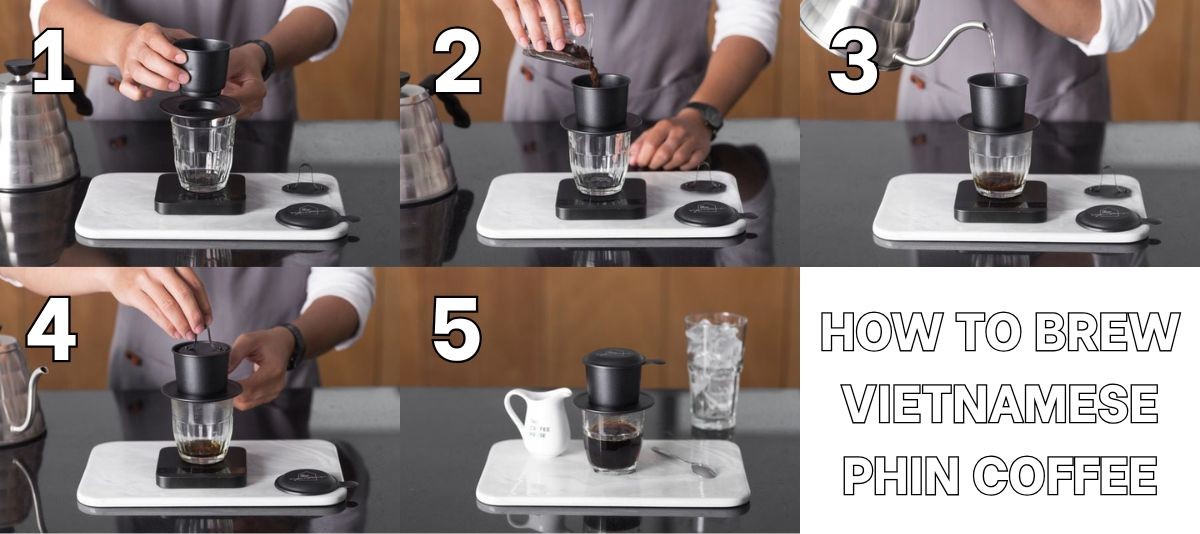 1

2

3

4

5

HOW TO BREW VIETNAMESE PHIN COFFEE